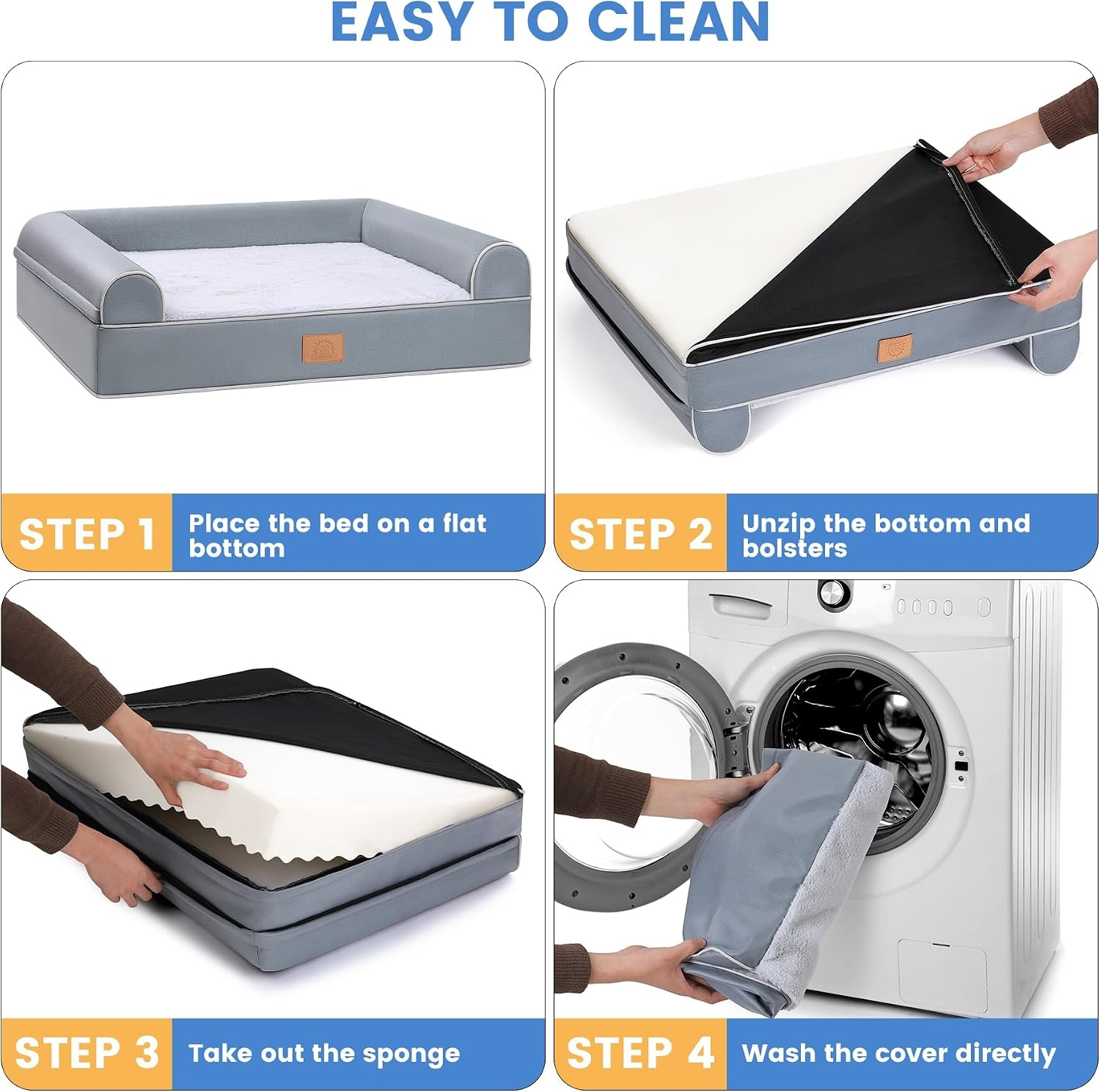 EASY TO CLEAN

STEP 1
Place the bed on a flat bottom

STEP 2
Unzip the bottom and bolsters

STEP 3
Take out the sponge

STEP 4
Wash the cover directly